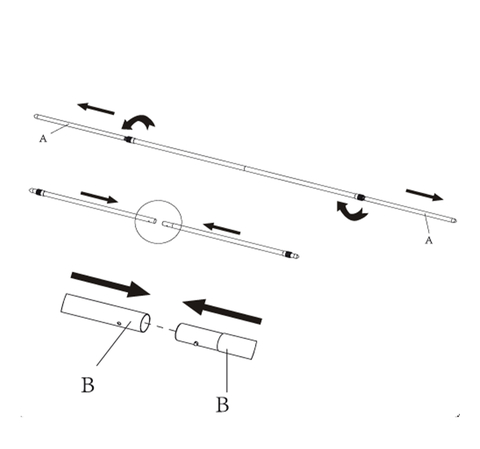 A
A
B
B